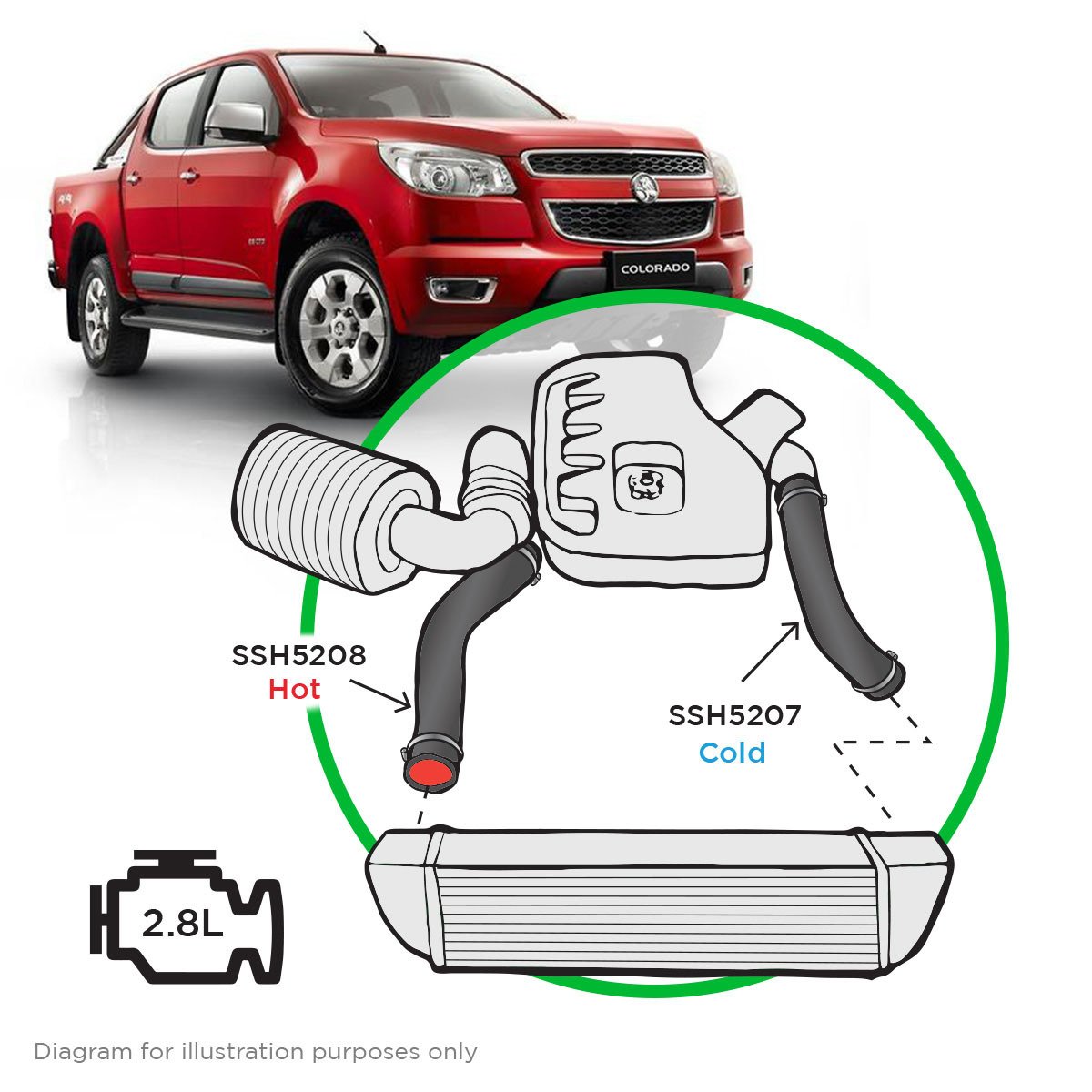 COLORADO

SSH5208
Hot

SSH5207
Cold

2.8L

Diagram for illustration purposes only