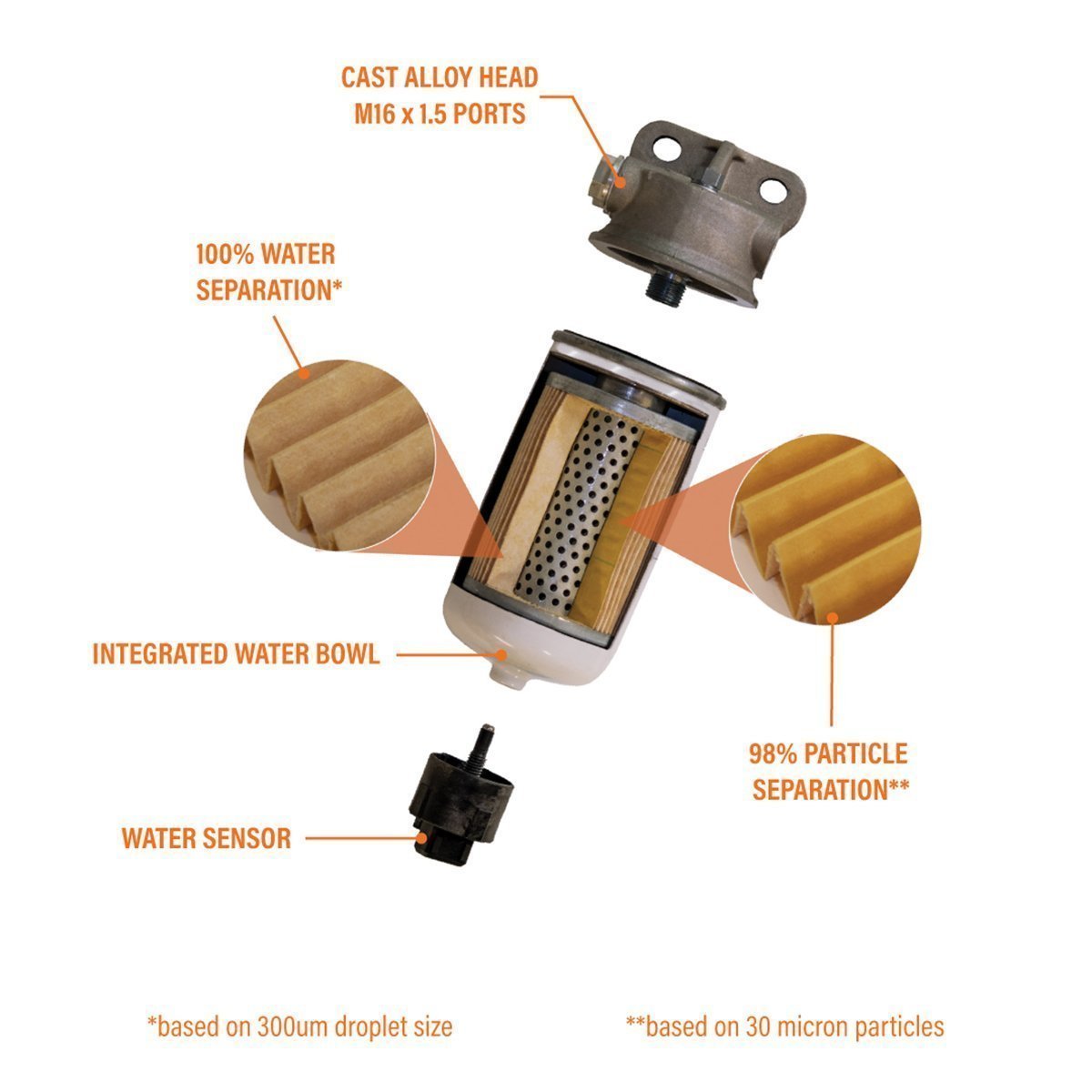 CAST ALLOY HEAD
M16 x 1.5 PORTS

100% WATER SEPARATION*

INTEGRATED WATER BOWL

98% PARTICLE SEPARATION**

WATER SENSOR

*based on 300um droplet size

**based on 30 micron particles